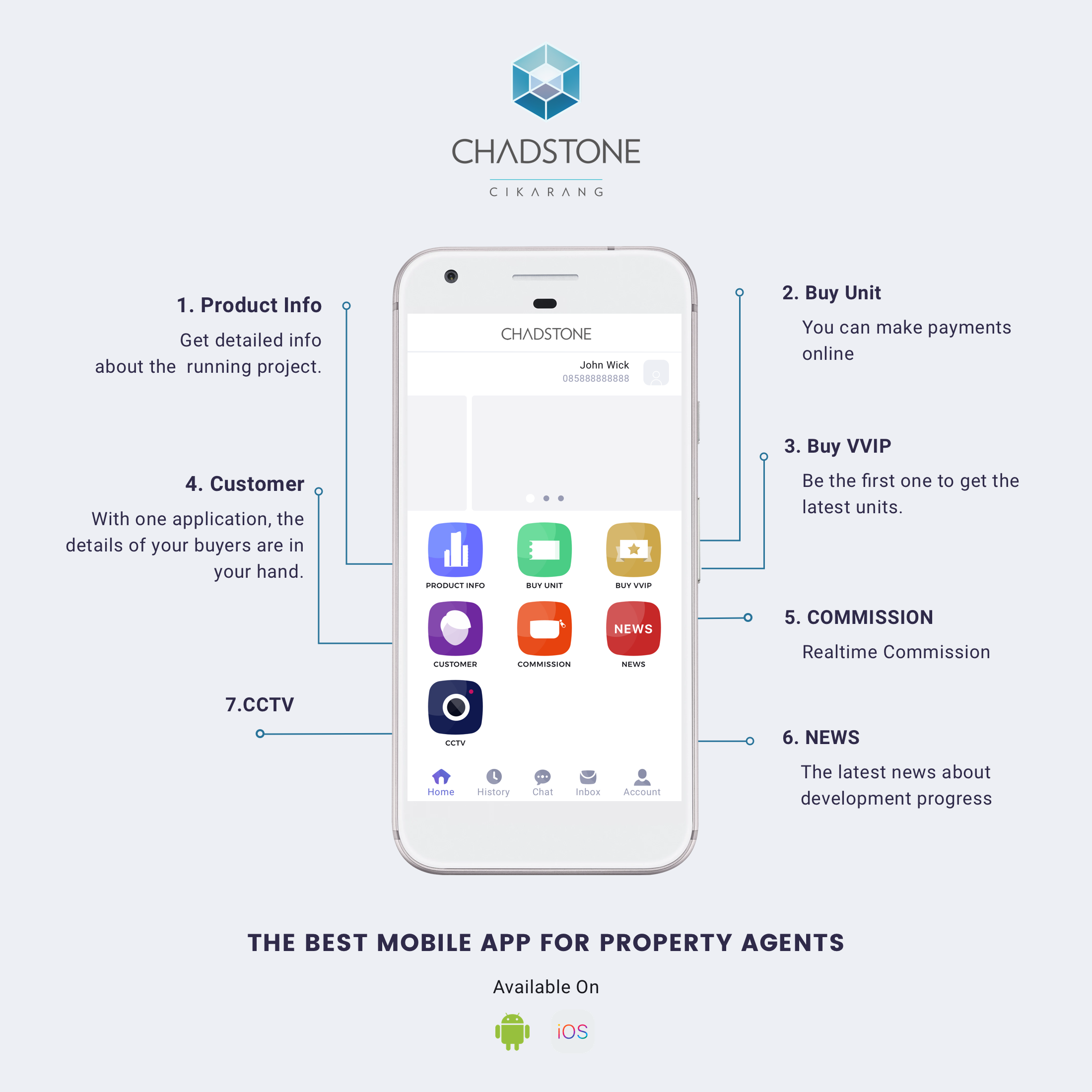 CHADSTONE
CIKARANG

1. Product Info
Get detailed info about the running project.

4. Customer
With one application, the details of your buyers are in your hand.

7.CCTV

CHADSTONE
John Wick
085888888888

PRODUCT INFO
BUY UNIT
BUY VVIP
CUSTOMER
COMMISSION
NEWS
NEWS
CCTV

Home
History
Chat
Inbox
Account

2. Buy Unit
You can make payments online

3. Buy VVIP
Be the first one to get the latest units.

5. COMMISSION
Realtime Commission

6. NEWS
The latest news about development progress

THE BEST MOBILE APP FOR PROPERTY AGENTS

Available On

iOS